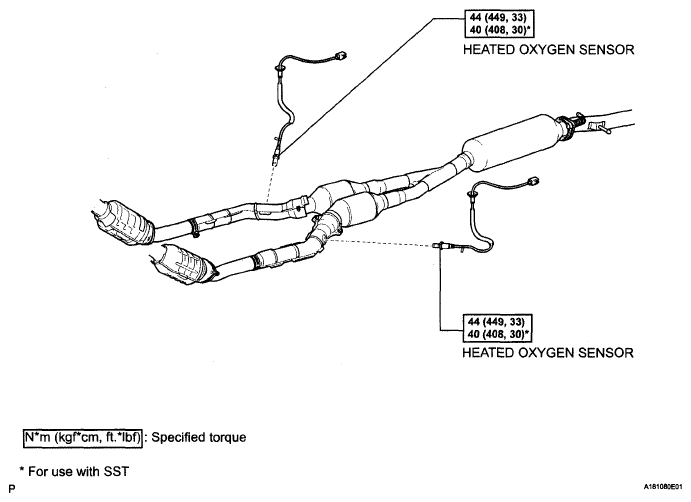 44 (449, 33)
40 (408, 30)*
HEATED OXYGEN SENSOR

44 (449, 33)
40 (408, 30)*
HEATED OXYGEN SENSOR

N*m (kgf*cm, ft.*lbf) : Specified torque

* For use with SST

P

A181080E01