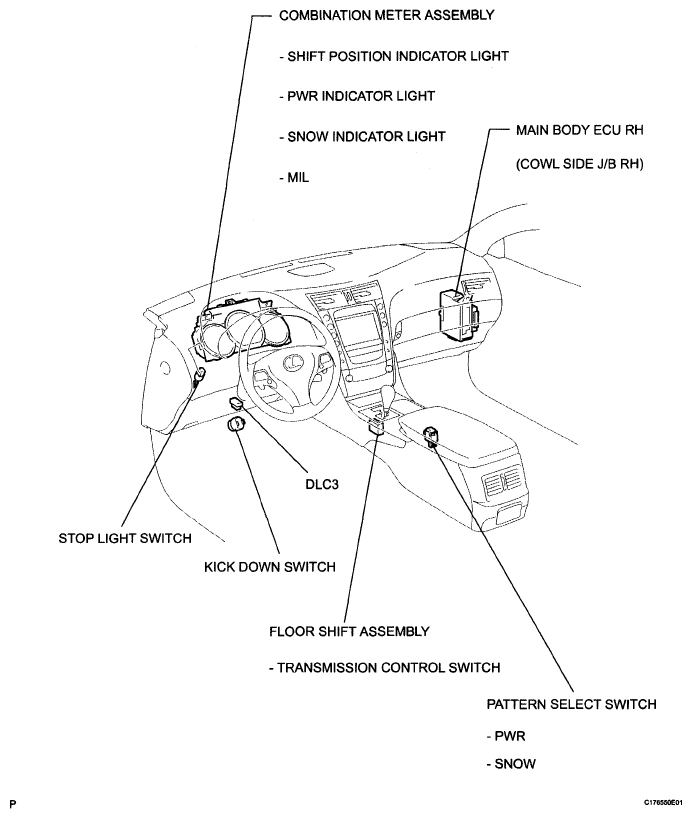 COMBINATION METER ASSEMBLY

- SHIFT POSITION INDICATOR LIGHT

- PWR INDICATOR LIGHT

- SNOW INDICATOR LIGHT

- MIL

MAIN BODY ECU RH

(COWL SIDE J/B RH)

DLC3

STOP LIGHT SWITCH

KICK DOWN SWITCH

FLOOR SHIFT ASSEMBLY

- TRANSMISSION CONTROL SWITCH

PATTERN SELECT SWITCH

- PWR

- SNOW

P

C176550E01