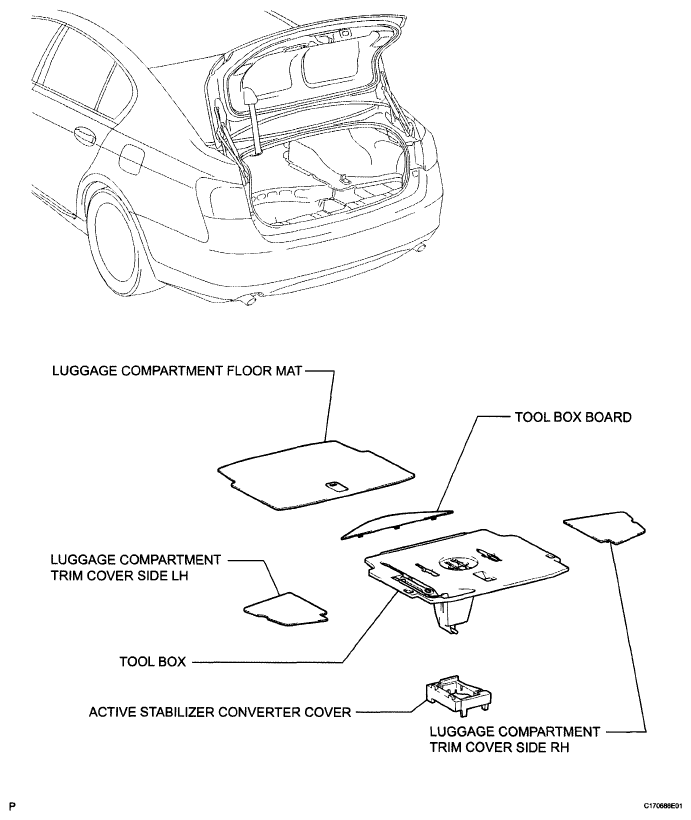 LUGGAGE COMPARTMENT FLOOR MAT

TOOL BOX BOARD

LUGGAGE COMPARTMENT TRIM COVER SIDE LH

TOOL BOX

ACTIVE STABILIZER CONVERTER COVER

LUGGAGE COMPARTMENT TRIM COVER SIDE RH

P

C170688E01