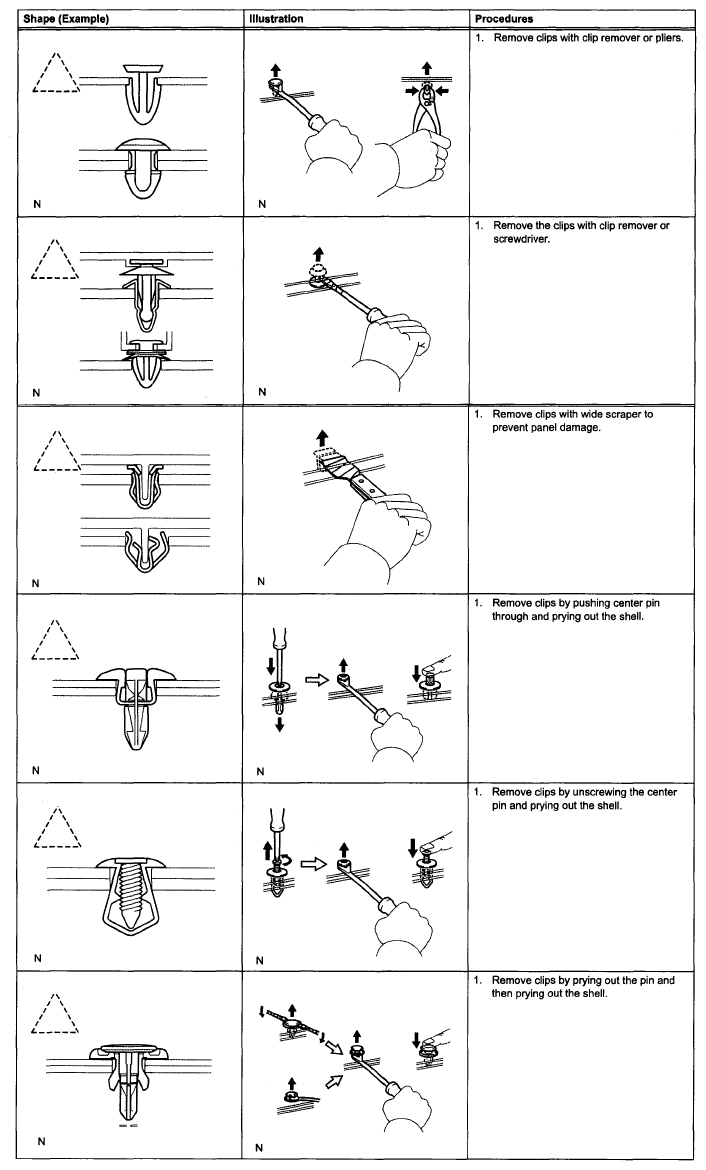 | Shape (Example) | Illustration | Procedures |
|---|---|---|
| N | N | 1. Remove clips with clip remover or pliers. |
| N | N | 1. Remove the clips with clip remover or screwdriver. |
| N | N | 1. Remove clips with wide scraper to prevent panel damage. |
| N | N | 1. Remove clips by pushing center pin through and prying out the shell. |
| N | N | 1. Remove clips by unscrewing the center pin and prying out the shell. |
| N | N | 1. Remove clips by prying out the pin and then prying out the shell. |