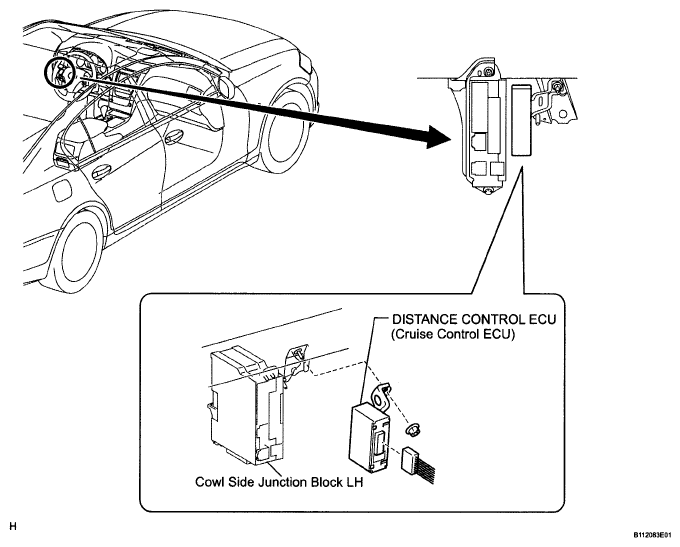 DISTANCE CONTROL ECU
(Cruise Control ECU)

Cowl Side Junction Block LH

H

B112083E01