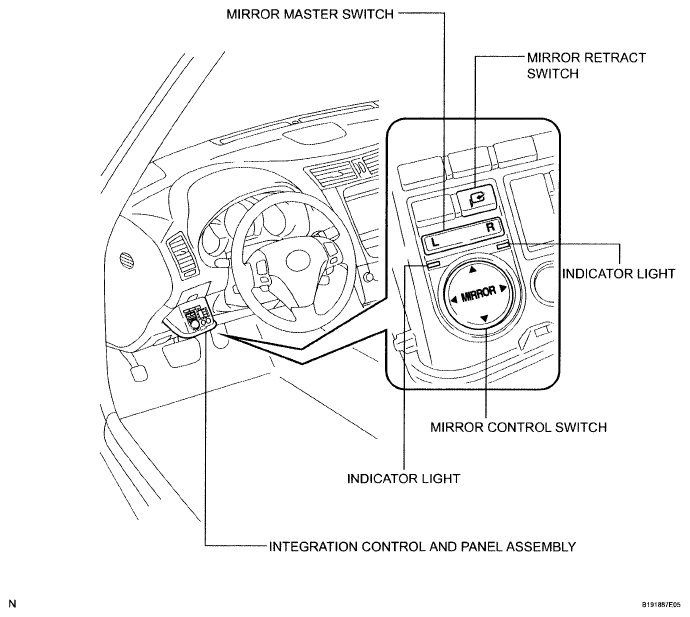 MIRROR MASTER SWITCH

MIRROR RETRACT SWITCH

L

R

INDICATOR LIGHT

MIRROR

MIRROR CONTROL SWITCH

INDICATOR LIGHT

INTEGRATION CONTROL AND PANEL ASSEMBLY

N

B191887E05