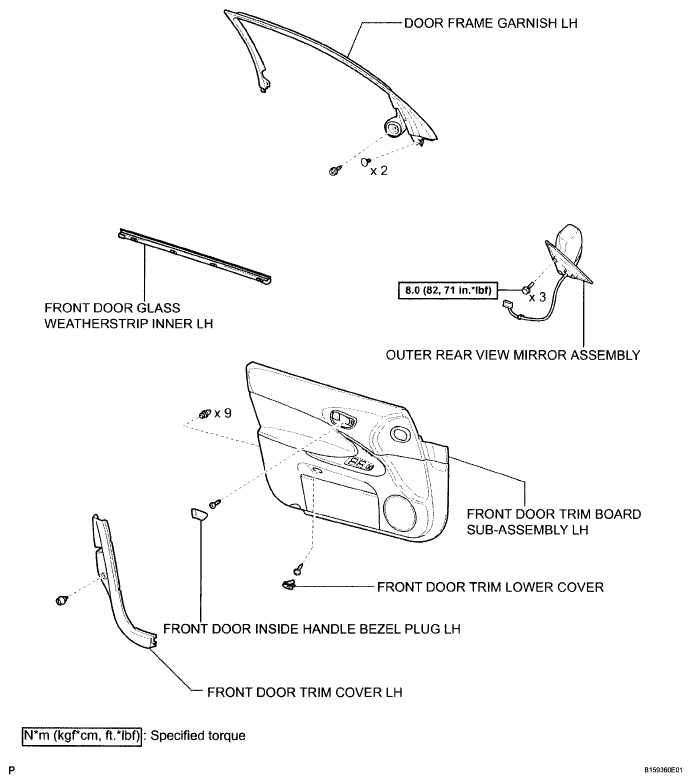 DOOR FRAME GARNISH LH

x 2

FRONT DOOR GLASS WEATHERSTRIP INNER LH

8.0 (82, 71 in.*lbf)

x 3

OUTER REAR VIEW MIRROR ASSEMBLY

x 9

FRONT DOOR TRIM BOARD SUB-ASSEMBLY LH

FRONT DOOR TRIM LOWER COVER

FRONT DOOR INSIDE HANDLE BEZEL PLUG LH

FRONT DOOR TRIM COVER LH

N*m (kgf*cm, ft.*lbf) : Specified torque

P

B159360E01