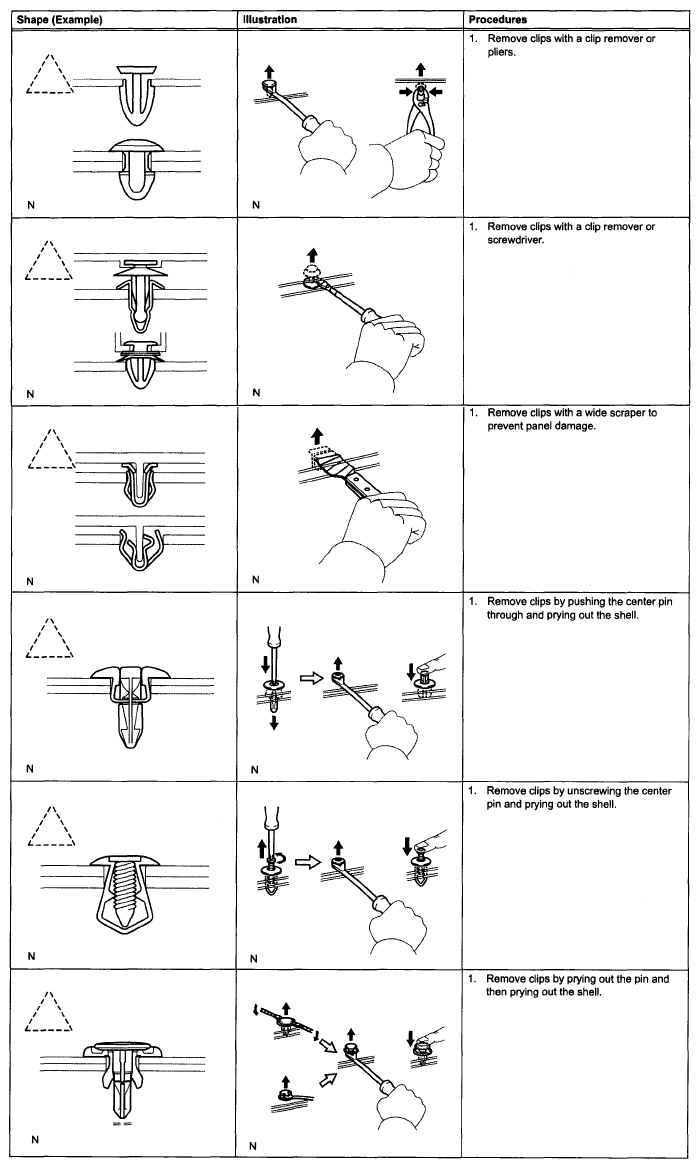 | Shape (Example) | Illustration | Procedures |
|---|---|---|
| N | N | 1. Remove clips with a clip remover or pliers. |
| N | N | 1. Remove clips with a clip remover or screwdriver. |
| N | N | 1. Remove clips with a wide scraper to prevent panel damage. |
| N | N | 1. Remove clips by pushing the center pin through and prying out the shell. |
| N | N | 1. Remove clips by unscrewing the center pin and prying out the shell. |
| N | N | 1. Remove clips by prying out the pin and then prying out the shell. |