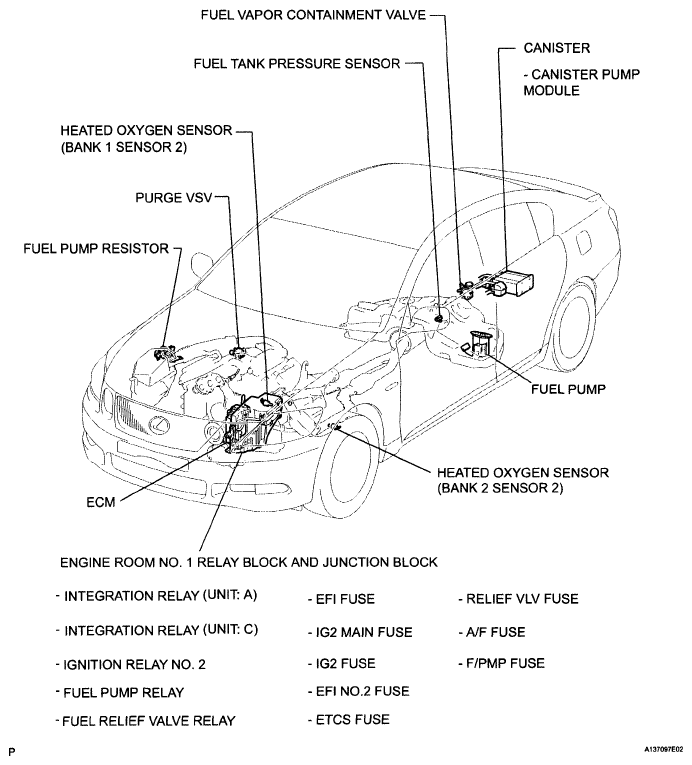 FUEL VAPOR CONTAINMENT VALVE

FUEL TANK PRESSURE SENSOR

CANISTER

- CANISTER PUMP MODULE

HEATED OXYGEN SENSOR (BANK 1 SENSOR 2)

PURGE VSV

FUEL PUMP RESISTOR

FUEL PUMP

HEATED OXYGEN SENSOR (BANK 2 SENSOR 2)

ECM

ENGINE ROOM NO. 1 RELAY BLOCK AND JUNCTION BLOCK

- INTEGRATION RELAY (UNIT: A)

- INTEGRATION RELAY (UNIT: C)

- IGNITION RELAY NO. 2

- FUEL PUMP RELAY

- FUEL RELIEF VALVE RELAY

- EFI FUSE

- IG2 MAIN FUSE

- IG2 FUSE

- EFI NO.2 FUSE

- ETCS FUSE

- RELIEF VLV FUSE

- A/F FUSE

- F/PMP FUSE

P

A137097E02