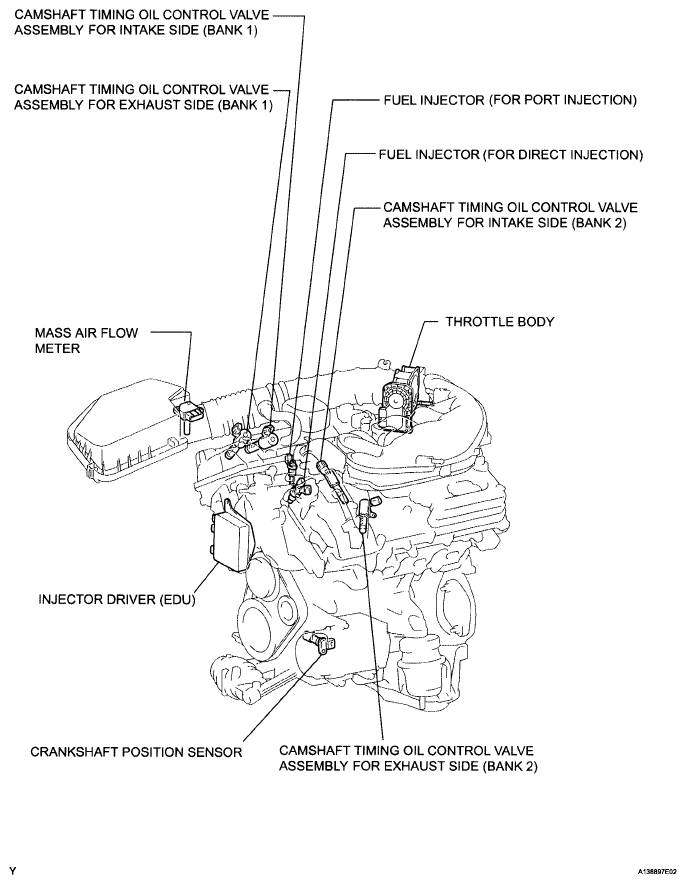 CAMSHAFT TIMING OIL CONTROL VALVE ASSEMBLY FOR INTAKE SIDE (BANK 1)

CAMSHAFT TIMING OIL CONTROL VALVE ASSEMBLY FOR EXHAUST SIDE (BANK 1)

FUEL INJECTOR (FOR PORT INJECTION)

FUEL INJECTOR (FOR DIRECT INJECTION)

CAMSHAFT TIMING OIL CONTROL VALVE ASSEMBLY FOR INTAKE SIDE (BANK 2)

MASS AIR FLOW METER

THROTTLE BODY

INJECTOR DRIVER (EDU)

CRANKSHAFT POSITION SENSOR

CAMSHAFT TIMING OIL CONTROL VALVE ASSEMBLY FOR EXHAUST SIDE (BANK 2)

Y

A138897E02