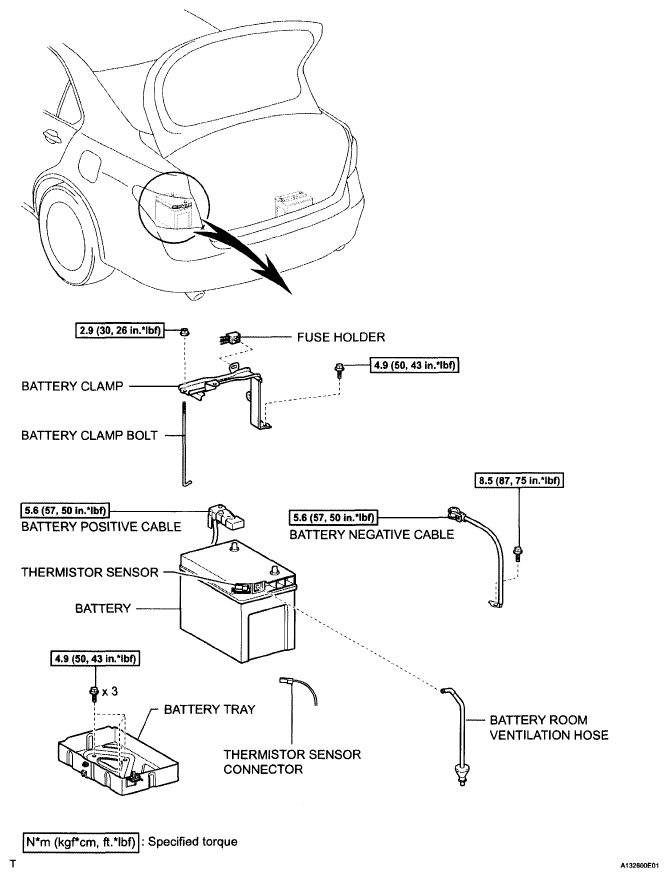 2.9 (30, 26 in.*lbf)

FUSE HOLDER

4.9 (50, 43 in.*lbf)

BATTERY CLAMP

BATTERY CLAMP BOLT

8.5 (87, 75 in.*lbf)

5.6 (57, 50 in.*lbf)
BATTERY POSITIVE CABLE

5.6 (57, 50 in.*lbf)
BATTERY NEGATIVE CABLE

THERMISTOR SENSOR

BATTERY

4.9 (50, 43 in.*lbf)

x 3

BATTERY TRAY

THERMISTOR SENSOR CONNECTOR

BATTERY ROOM VENTILATION HOSE

N*m (kgf*cm, ft.*lbf) : Specified torque

T

A132600E01