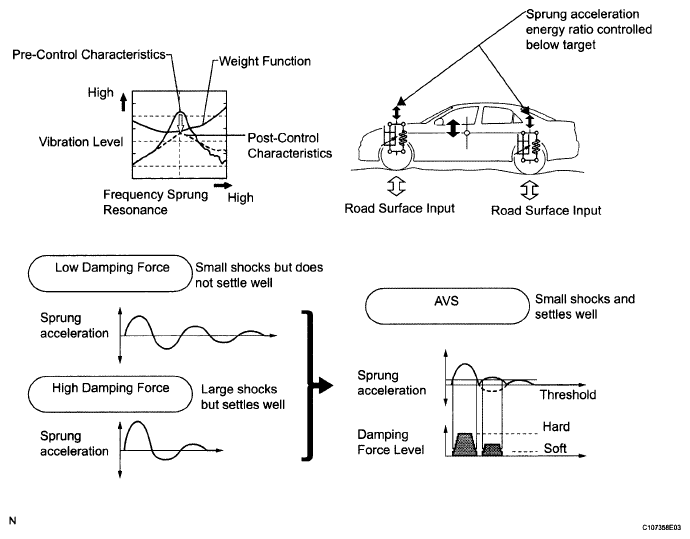 Pre-Control Characteristics
Weight Function
High
Vibration Level
Post-Control Characteristics
Frequency Sprung Resonance
High

Sprung acceleration energy ratio controlled below target

Road Surface Input
Road Surface Input

Low Damping Force
Small shocks but does not settle well
Sprung acceleration

High Damping Force
Large shocks but settles well
Sprung acceleration

AVS
Small shocks and settles well
Sprung acceleration
Threshold
Damping Force Level
Hard
Soft

N

C107358E03