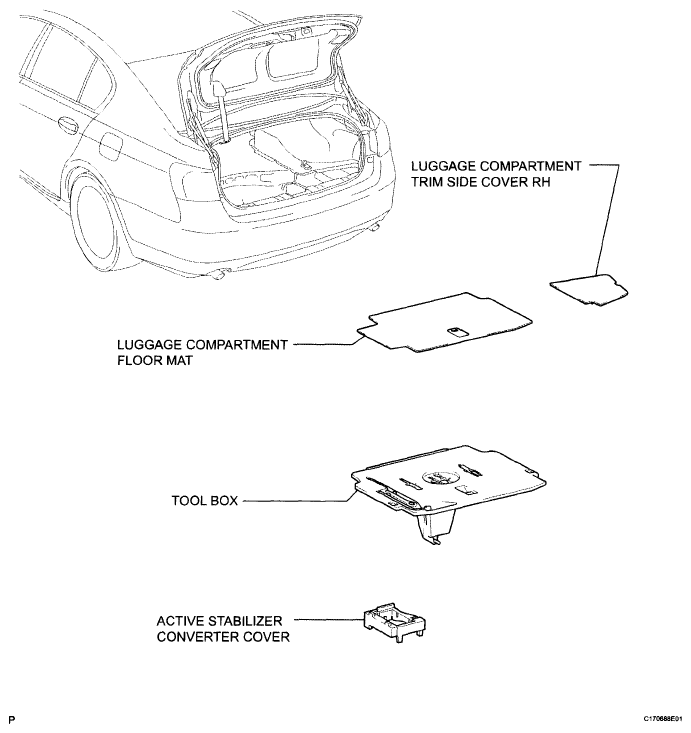 LUGGAGE COMPARTMENT TRIM SIDE COVER RH

LUGGAGE COMPARTMENT FLOOR MAT

TOOL BOX

ACTIVE STABILIZER CONVERTER COVER

P

C170688E01