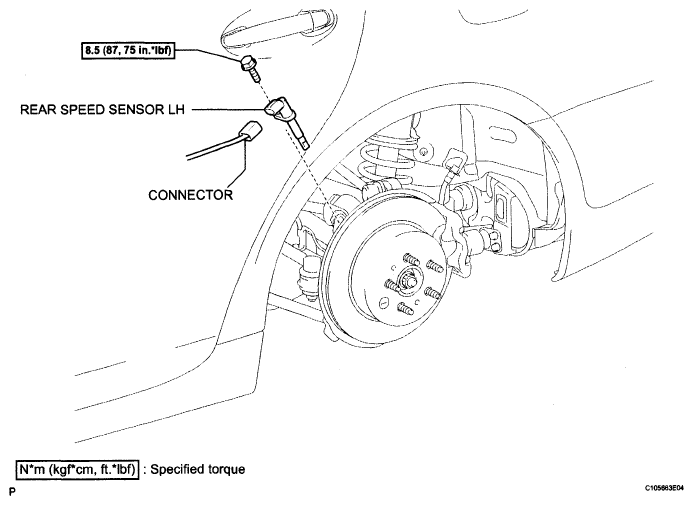 8.5 (87, 75 in.*lbf)

REAR SPEED SENSOR LH

CONNECTOR

N*m (kgf*cm, ft.*lbf) : Specified torque

P

C105663E04