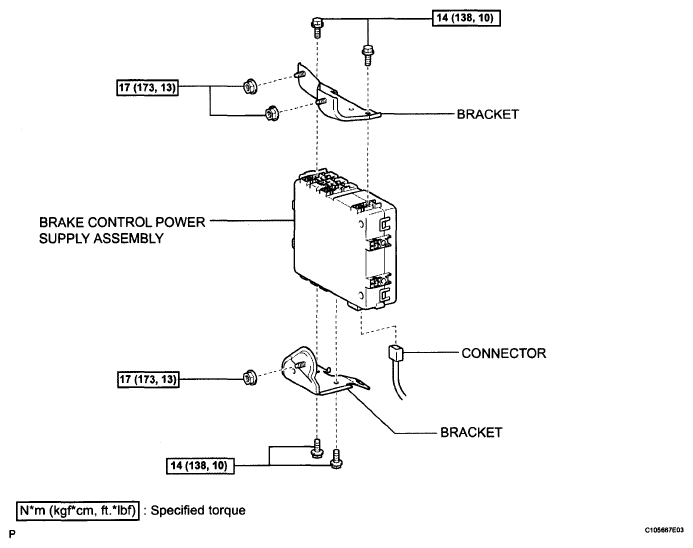 14 (138, 10)

17 (173, 13)

BRACKET

BRAKE CONTROL POWER SUPPLY ASSEMBLY

CONNECTOR

17 (173, 13)

BRACKET

14 (138, 10)

N*m (kgf*cm, ft.*lbf) : Specified torque

P

C105687E03