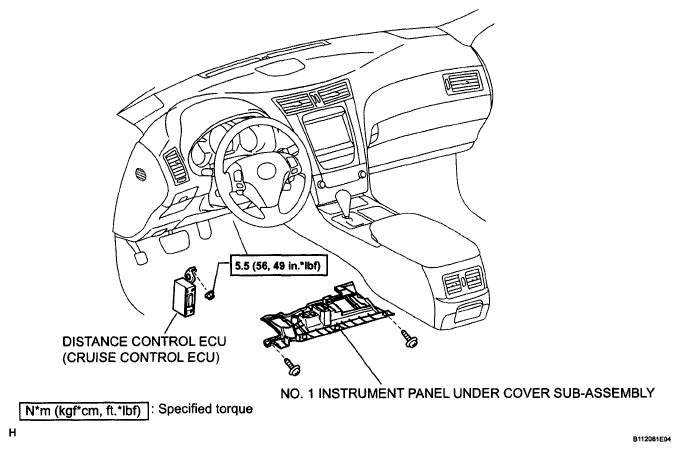 5.5 (56, 49 in.*lbf)

DISTANCE CONTROL ECU
(CRUISE CONTROL ECU)

NO. 1 INSTRUMENT PANEL UNDER COVER SUB-ASSEMBLY

N*m (kgf*cm, ft.*lbf) : Specified torque

H

B112081E04