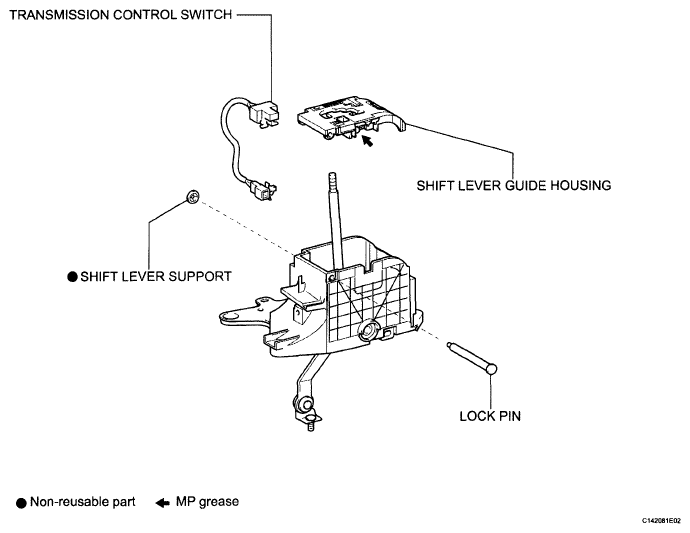 TRANSMISSION CONTROL SWITCH

SHIFT LEVER GUIDE HOUSING

● SHIFT LEVER SUPPORT

LOCK PIN

● Non-reusable part ← MP grease

C142081E02