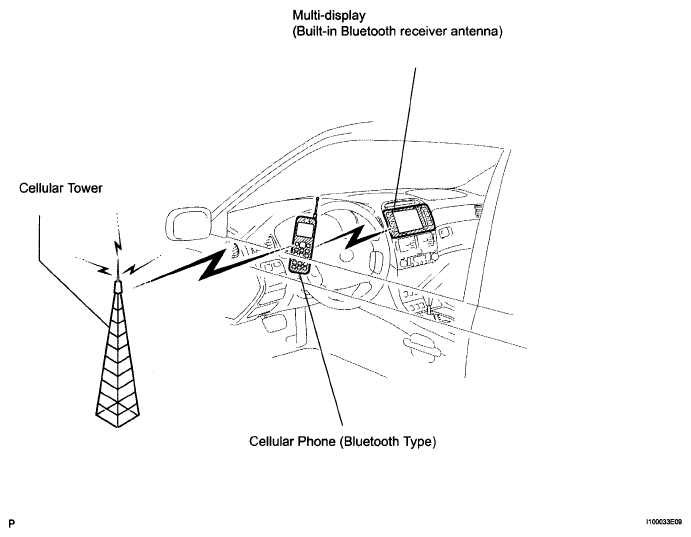 Multi-display
(Built-in Bluetooth receiver antenna)

Cellular Tower

Cellular Phone (Bluetooth Type)

P

I100033E09