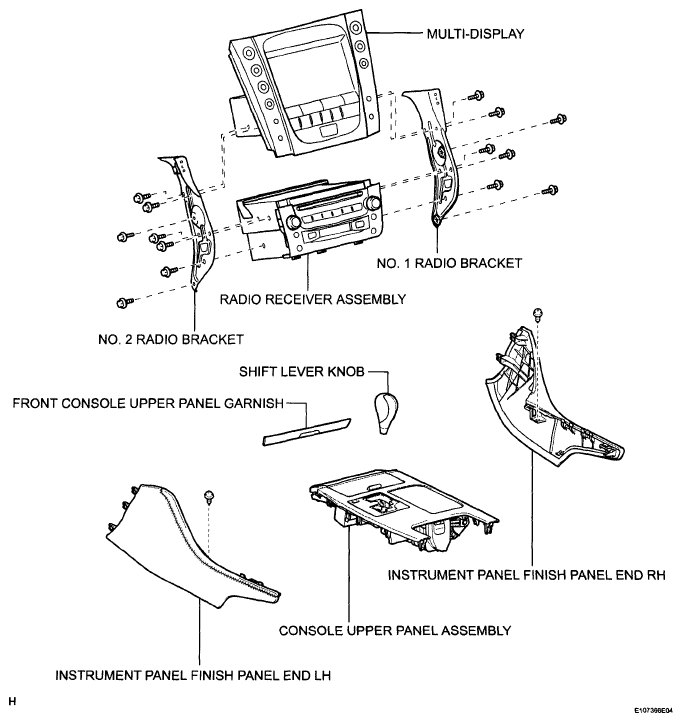 MULTI-DISPLAY

NO. 1 RADIO BRACKET

RADIO RECEIVER ASSEMBLY

NO. 2 RADIO BRACKET

SHIFT LEVER KNOB

FRONT CONSOLE UPPER PANEL GARNISH

INSTRUMENT PANEL FINISH PANEL END RH

CONSOLE UPPER PANEL ASSEMBLY

INSTRUMENT PANEL FINISH PANEL END LH

H

E107366E04