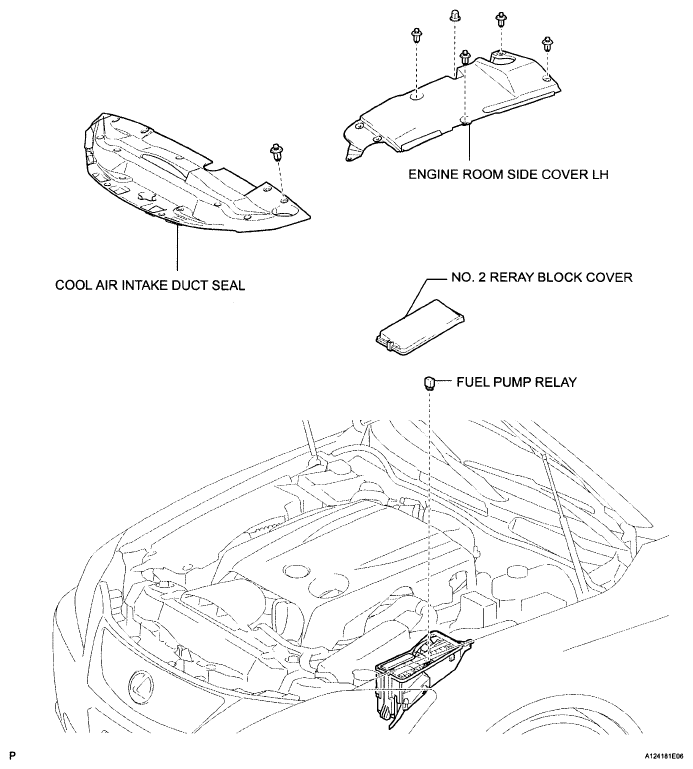 ENGINE ROOM SIDE COVER LH

COOL AIR INTAKE DUCT SEAL

NO. 2 RERAY BLOCK COVER

FUEL PUMP RELAY

P

A124181E06