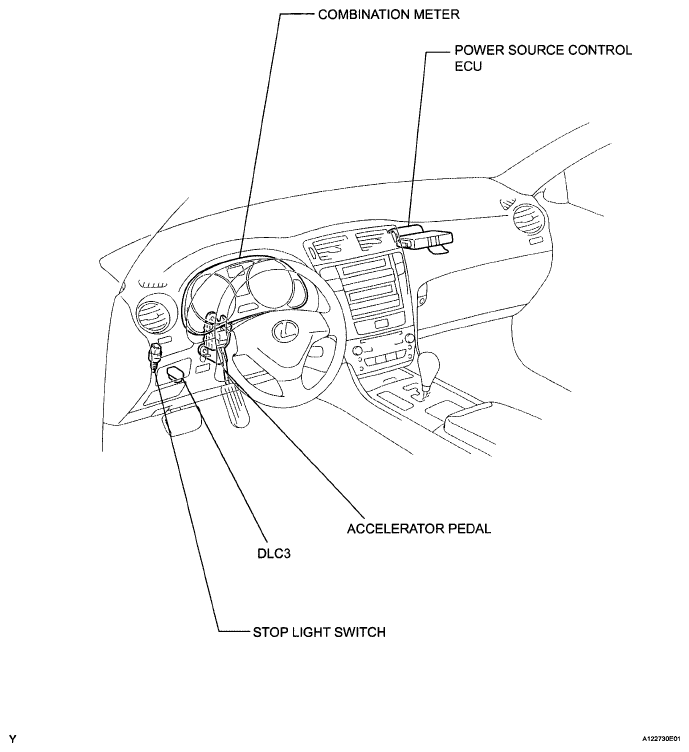 COMBINATION METER

POWER SOURCE CONTROL ECU

ACCELERATOR PEDAL

DLC3

STOP LIGHT SWITCH

Y

A122730E01