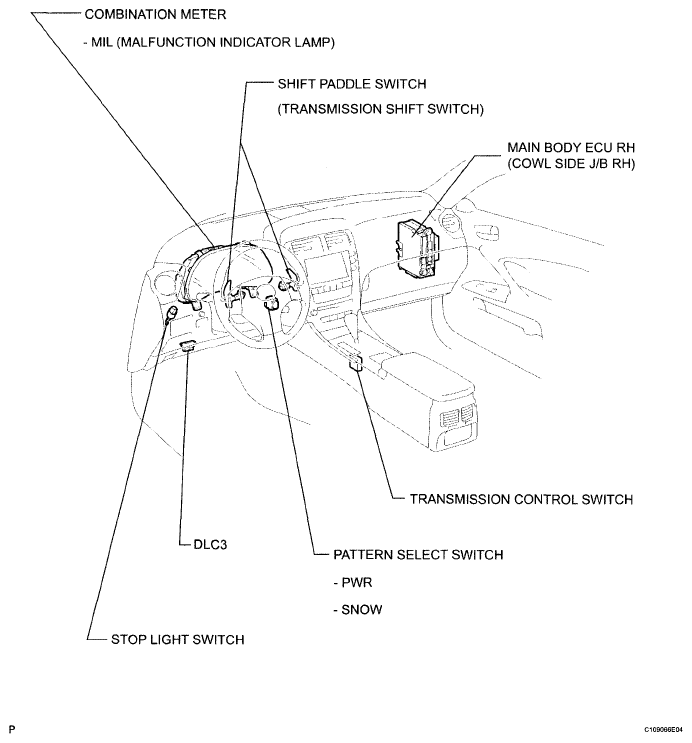 COMBINATION METER

- MIL (MALFUNCTION INDICATOR LAMP)

SHIFT PADDLE SWITCH

(TRANSMISSION SHIFT SWITCH)

MAIN BODY ECU RH
(COWL SIDE J/B RH)

TRANSMISSION CONTROL SWITCH

DLC3

PATTERN SELECT SWITCH

- PWR

- SNOW

STOP LIGHT SWITCH

P

C109066E04