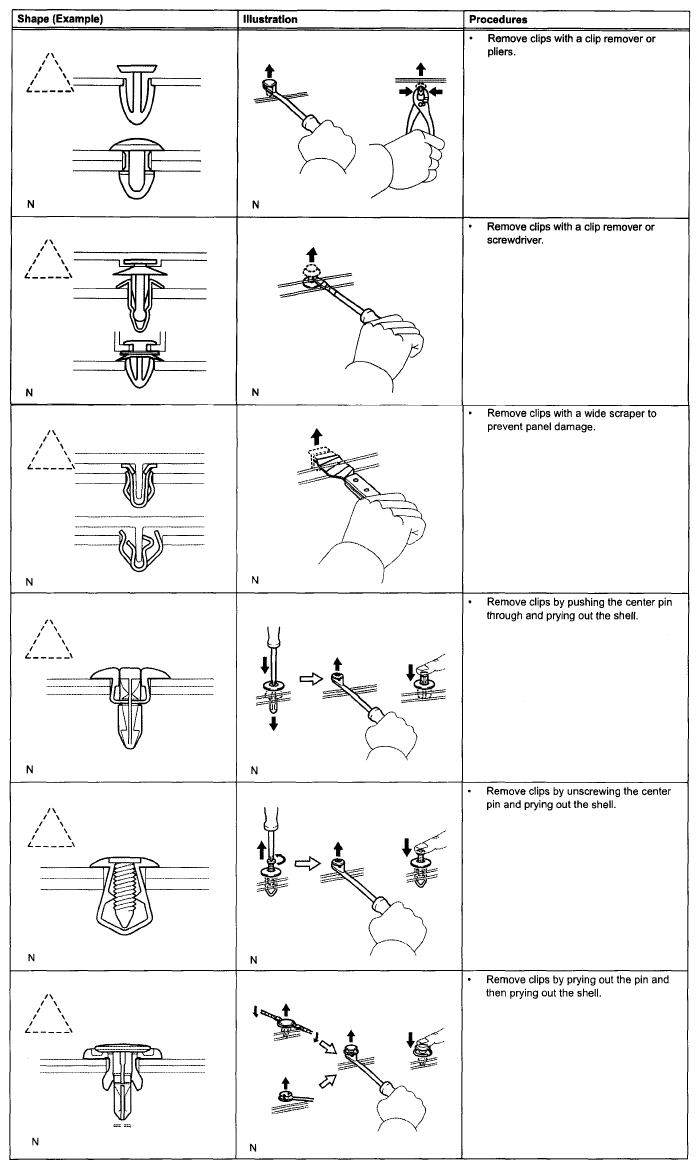 | Shape (Example) | Illustration | Procedures |
|---|---|---|
| N | N | • Remove clips with a clip remover or pliers. |
| N | N | • Remove clips with a clip remover or screwdriver. |
| N | N | • Remove clips with a wide scraper to prevent panel damage. |
| N | N | • Remove clips by pushing the center pin through and prying out the shell. |
| N | N | • Remove clips by unscrewing the center pin and prying out the shell. |
| N | N | • Remove clips by prying out the pin and then prying out the shell. |