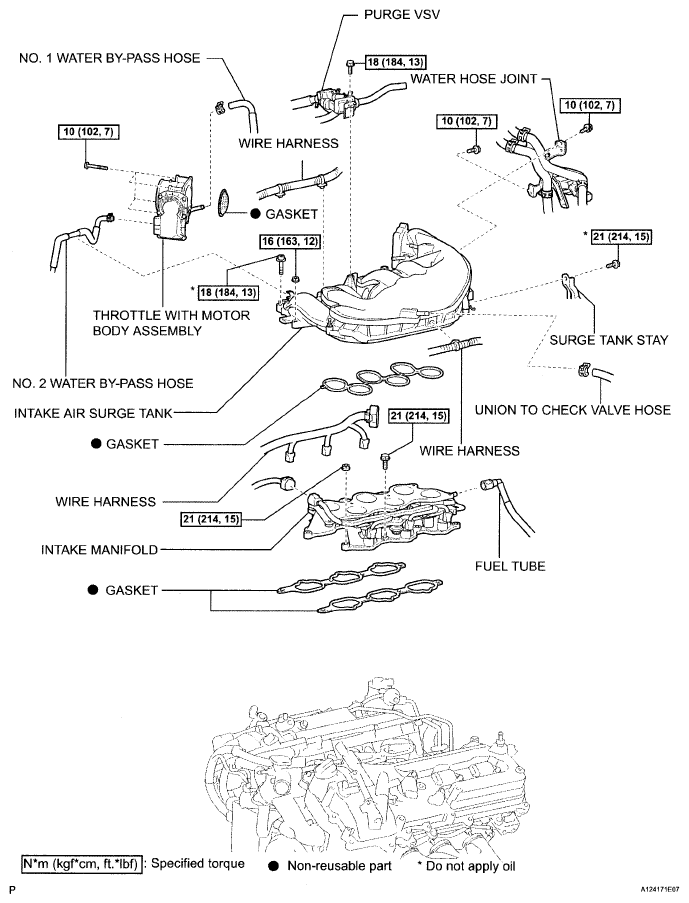 PURGE VSV

NO. 1 WATER BY-PASS HOSE

18 (184, 13)

WATER HOSE JOINT

10 (102, 7)

10 (102, 7)

10 (102, 7)

WIRE HARNESS

● GASKET

16 (163, 12)

* 21 (214, 15)

* 18 (184, 13)

THROTTLE WITH MOTOR BODY ASSEMBLY

SURGE TANK STAY

NO. 2 WATER BY-PASS HOSE

INTAKE AIR SURGE TANK

UNION TO CHECK VALVE HOSE

● GASKET

21 (214, 15)

WIRE HARNESS

WIRE HARNESS

21 (214, 15)

INTAKE MANIFOLD

FUEL TUBE

● GASKET

N*m (kgf*cm, ft.*lbf) : Specified torque ● Non-reusable part * Do not apply oil

P

A124171E07