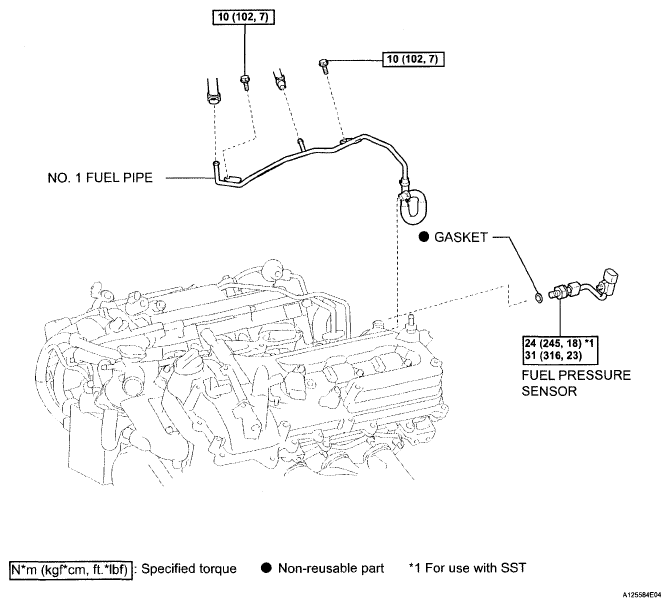 10 (102, 7)

10 (102, 7)

NO. 1 FUEL PIPE

● GASKET

24 (245, 18) *1
31 (316, 23)

FUEL PRESSURE SENSOR

N*m (kgf*cm, ft.*lbf) : Specified torque ● Non-reusable part *1 For use with SST

A125584E04