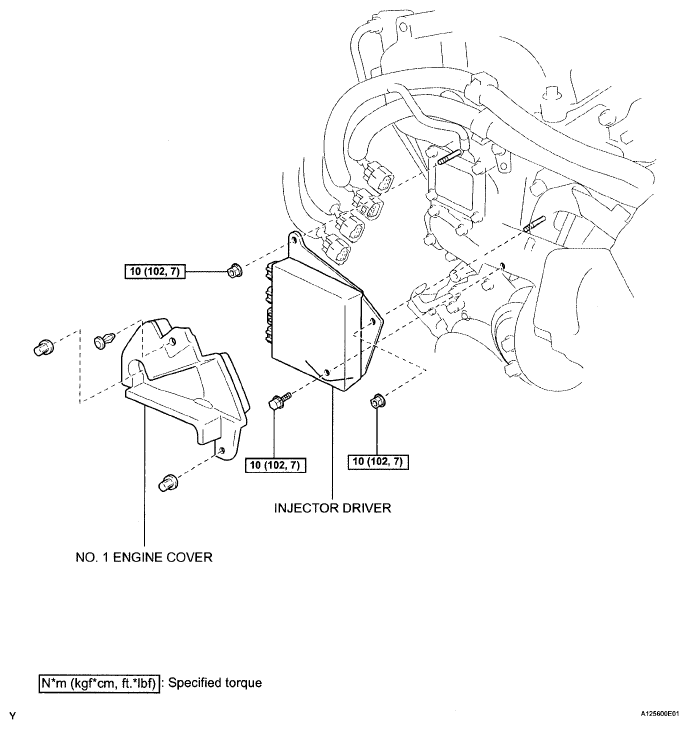 10 (102, 7)

10 (102, 7)

10 (102, 7)

INJECTOR DRIVER

NO. 1 ENGINE COVER

N*m (kgf*cm, ft.*lbf) : Specified torque

Y

A125600E01