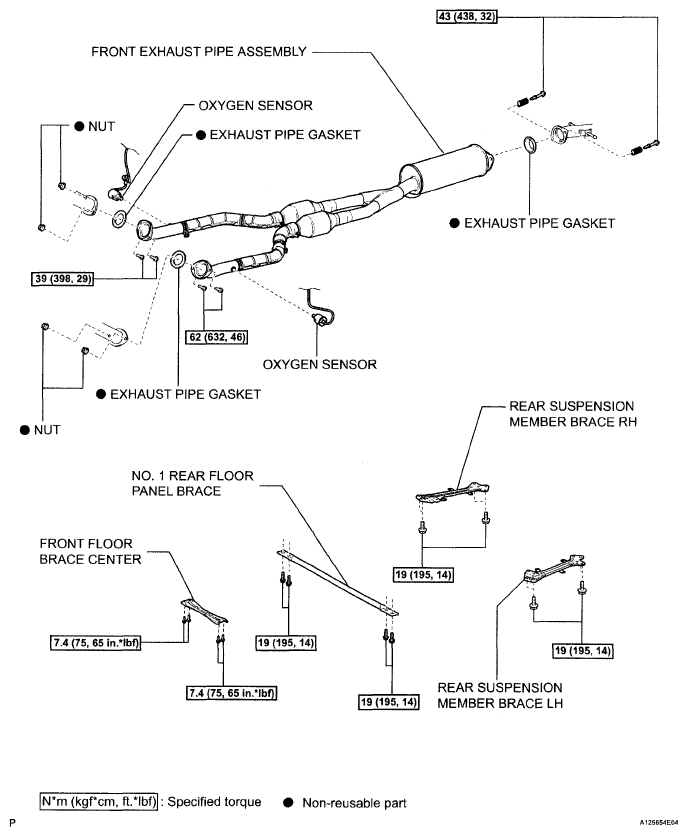 43 (438, 32)

FRONT EXHAUST PIPE ASSEMBLY

OXYGEN SENSOR

● NUT

● EXHAUST PIPE GASKET

● EXHAUST PIPE GASKET

39 (398, 29)

62 (632, 46)

OXYGEN SENSOR

● EXHAUST PIPE GASKET

● NUT

REAR SUSPENSION MEMBER BRACE RH

NO. 1 REAR FLOOR PANEL BRACE

FRONT FLOOR BRACE CENTER

19 (195, 14)

7.4 (75, 65 in.*lbf)

19 (195, 14)

19 (195, 14)

7.4 (75, 65 in.*lbf)

19 (195, 14)

REAR SUSPENSION MEMBER BRACE LH

N*m (kgf*cm, ft.*lbf) : Specified torque ● Non-reusable part

P

A125654E04