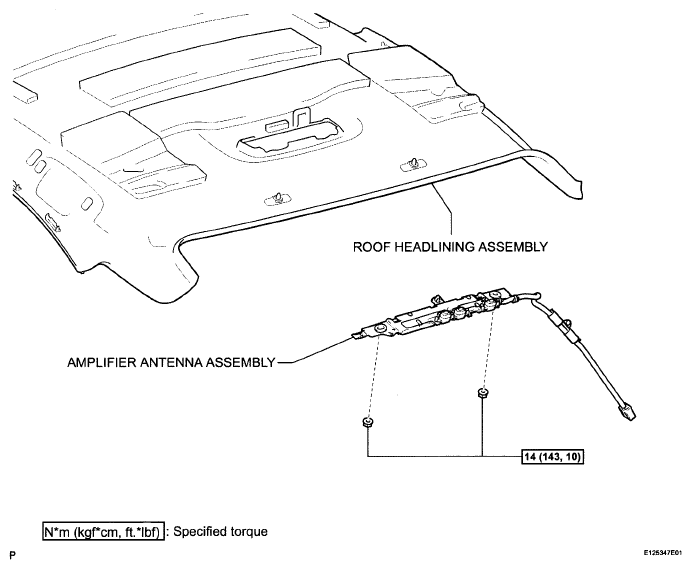 ROOF HEADLINING ASSEMBLY

AMPLIFIER ANTENNA ASSEMBLY

14 (143, 10)

N*m (kgf*cm, ft.*lbf) : Specified torque

P

E125347E01