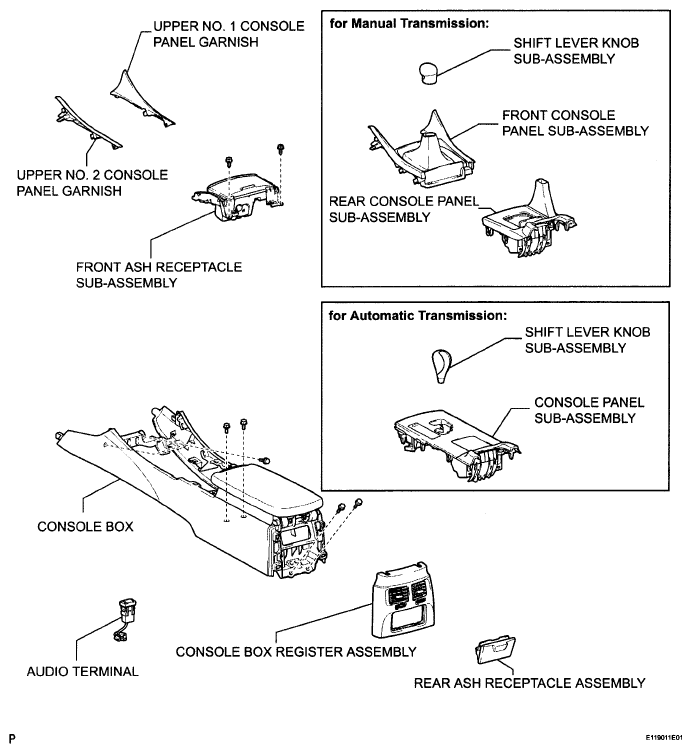 UPPER NO. 1 CONSOLE PANEL GARNISH

UPPER NO. 2 CONSOLE PANEL GARNISH

FRONT ASH RECEPTACLE SUB-ASSEMBLY

for Manual Transmission:

SHIFT LEVER KNOB SUB-ASSEMBLY

FRONT CONSOLE PANEL SUB-ASSEMBLY

REAR CONSOLE PANEL SUB-ASSEMBLY

for Automatic Transmission:

SHIFT LEVER KNOB SUB-ASSEMBLY

CONSOLE PANEL SUB-ASSEMBLY

CONSOLE BOX

AUDIO TERMINAL

CONSOLE BOX REGISTER ASSEMBLY

REAR ASH RECEPTACLE ASSEMBLY

P

E119011E01