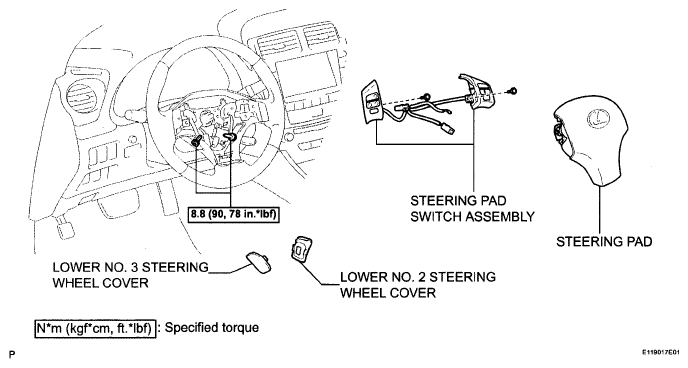 8.8 (90, 78 in.*lbf)

STEERING PAD SWITCH ASSEMBLY

STEERING PAD

LOWER NO. 3 STEERING WHEEL COVER

LOWER NO. 2 STEERING WHEEL COVER

N*m (kgf*cm, ft.*lbf) : Specified torque

P

E119017E01