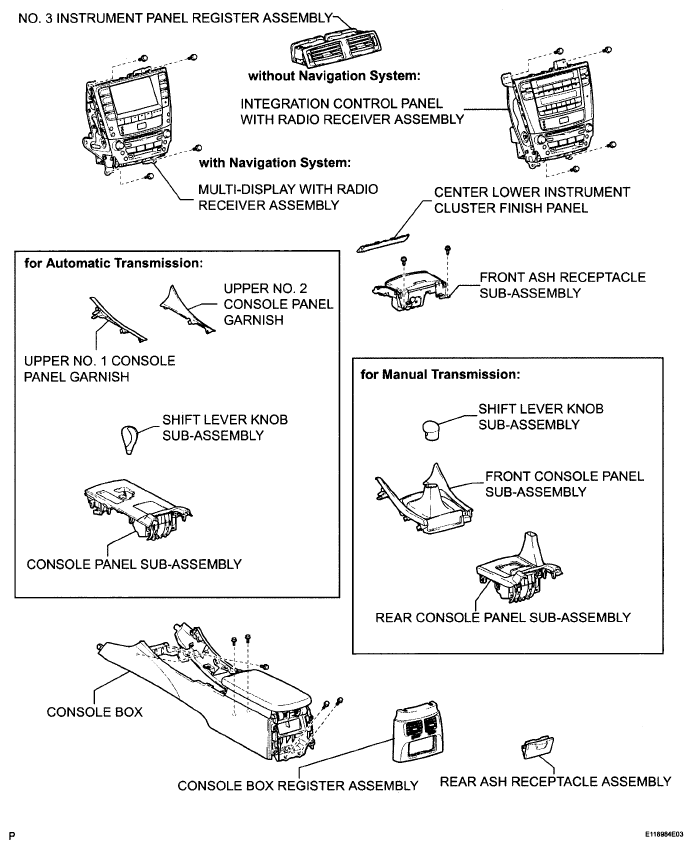 NO. 3 INSTRUMENT PANEL REGISTER ASSEMBLY

without Navigation System:

INTEGRATION CONTROL PANEL WITH RADIO RECEIVER ASSEMBLY

with Navigation System:

MULTI-DISPLAY WITH RADIO RECEIVER ASSEMBLY

CENTER LOWER INSTRUMENT CLUSTER FINISH PANEL

FRONT ASH RECEPTACLE SUB-ASSEMBLY

for Automatic Transmission:

UPPER NO. 2 CONSOLE PANEL GARNISH

UPPER NO. 1 CONSOLE PANEL GARNISH

SHIFT LEVER KNOB SUB-ASSEMBLY

CONSOLE PANEL SUB-ASSEMBLY

for Manual Transmission:

SHIFT LEVER KNOB SUB-ASSEMBLY

FRONT CONSOLE PANEL SUB-ASSEMBLY

REAR CONSOLE PANEL SUB-ASSEMBLY

CONSOLE BOX

CONSOLE BOX REGISTER ASSEMBLY

REAR ASH RECEPTACLE ASSEMBLY

P

E118984E03