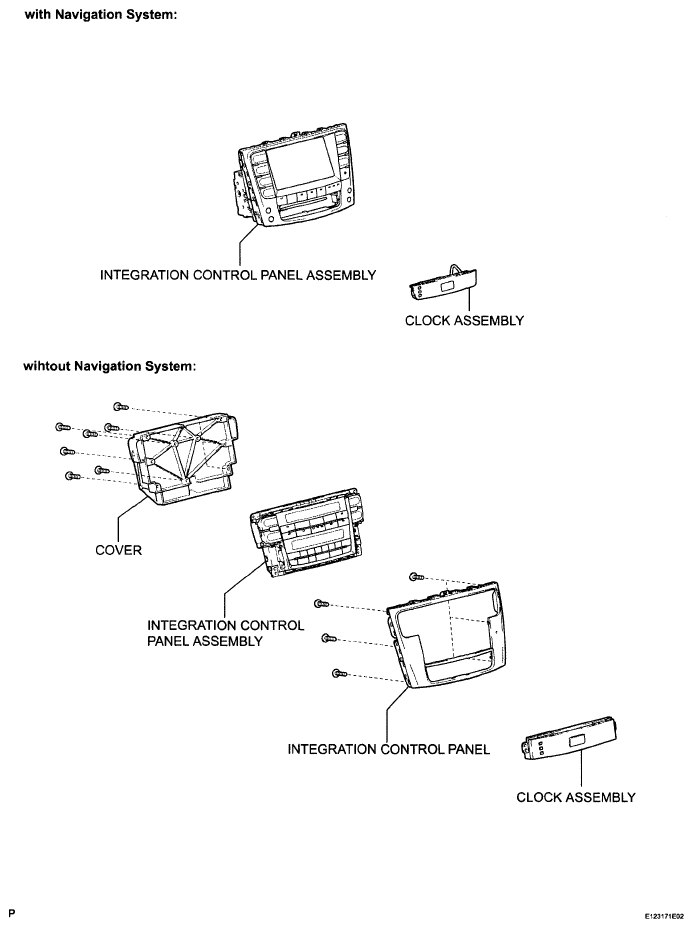 with Navigation System:

INTEGRATION CONTROL PANEL ASSEMBLY

CLOCK ASSEMBLY

wihtout Navigation System:

COVER

INTEGRATION CONTROL PANEL ASSEMBLY

INTEGRATION CONTROL PANEL

CLOCK ASSEMBLY

P

E123171E02