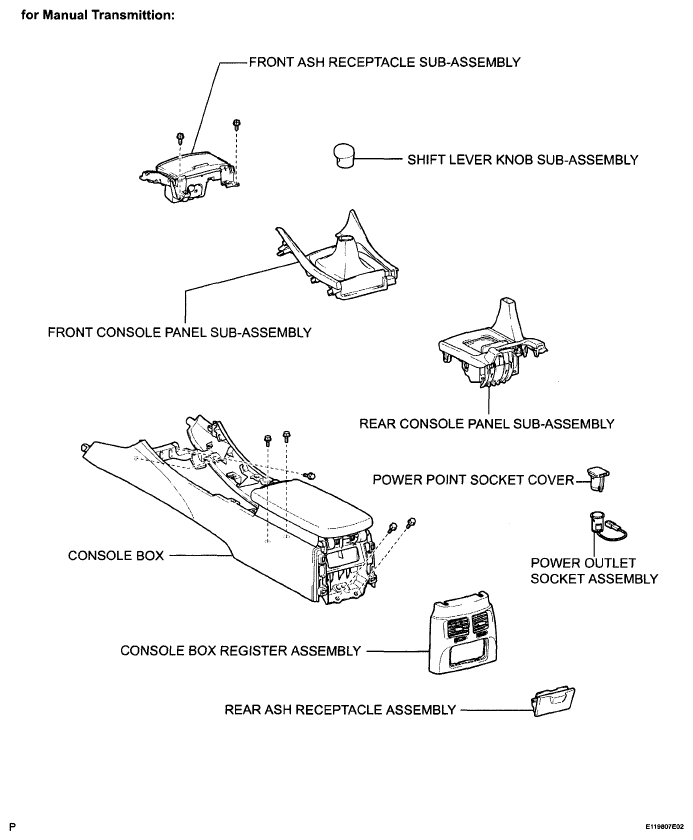 for Manual Transmittion:

FRONT ASH RECEPTACLE SUB-ASSEMBLY

SHIFT LEVER KNOB SUB-ASSEMBLY

FRONT CONSOLE PANEL SUB-ASSEMBLY

REAR CONSOLE PANEL SUB-ASSEMBLY

POWER POINT SOCKET COVER

CONSOLE BOX

POWER OUTLET SOCKET ASSEMBLY

CONSOLE BOX REGISTER ASSEMBLY

REAR ASH RECEPTACLE ASSEMBLY

P

E119807E02