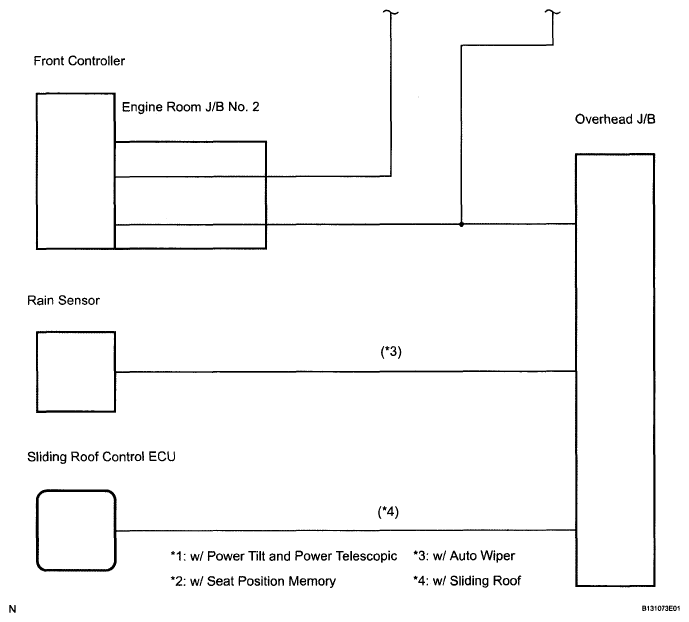 Front Controller

Engine Room J/B No. 2

Overhead J/B

Rain Sensor

(*3)

Sliding Roof Control ECU

(*4)

*1: w/ Power Tilt and Power Telescopic

*2: w/ Seat Position Memory

*3: w/ Auto Wiper

*4: w/ Sliding Roof

N

B131073E01