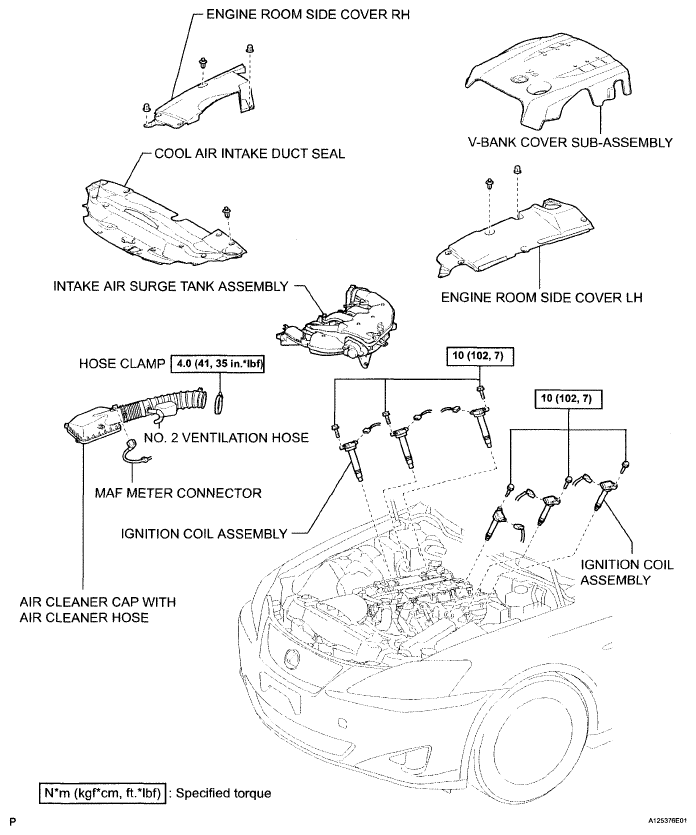 ENGINE ROOM SIDE COVER RH

V-BANK COVER SUB-ASSEMBLY

COOL AIR INTAKE DUCT SEAL

ENGINE ROOM SIDE COVER LH

INTAKE AIR SURGE TANK ASSEMBLY

HOSE CLAMP 4.0 (41, 35 in.*lbf)

10 (102, 7)

10 (102, 7)

NO. 2 VENTILATION HOSE

MAF METER CONNECTOR

IGNITION COIL ASSEMBLY

IGNITION COIL ASSEMBLY

AIR CLEANER CAP WITH AIR CLEANER HOSE

N*m (kgf*cm, ft.*lbf) : Specified torque

P

A125376E01