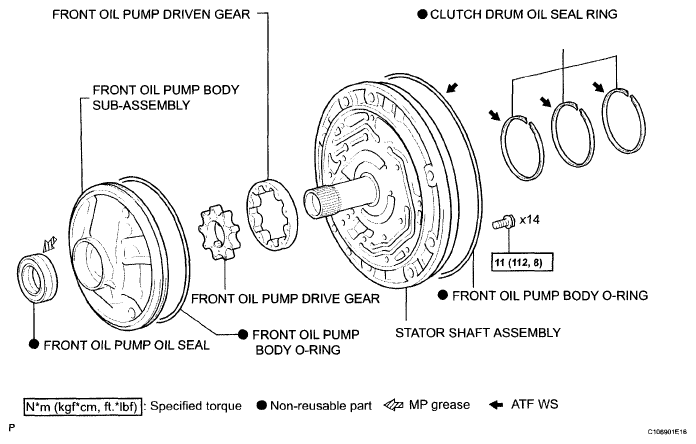 FRONT OIL PUMP DRIVEN GEAR

● CLUTCH DRUM OIL SEAL RING

FRONT OIL PUMP BODY SUB-ASSEMBLY

x14

11 (112, 8)

FRONT OIL PUMP DRIVE GEAR

● FRONT OIL PUMP BODY O-RING

● FRONT OIL PUMP OIL SEAL

● FRONT OIL PUMP BODY O-RING

STATOR SHAFT ASSEMBLY

N*m (kgf*cm, ft.*lbf) : Specified torque ● Non-reusable part MP grease ATF WS

P

C108901E16