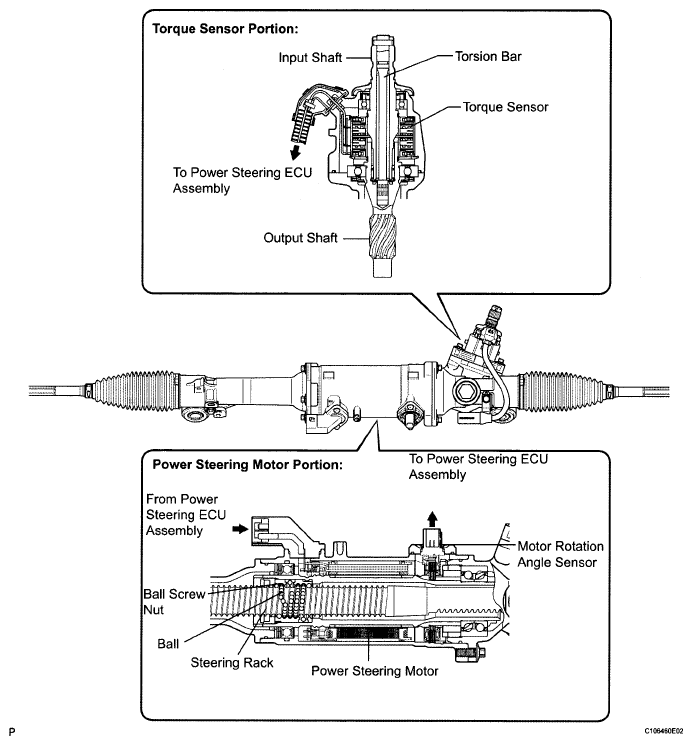 Torque Sensor Portion:

Input Shaft

Torsion Bar

Torque Sensor

To Power Steering ECU Assembly

Output Shaft

Power Steering Motor Portion:

To Power Steering ECU Assembly

From Power Steering ECU Assembly

Motor Rotation Angle Sensor

Ball Screw Nut

Ball

Steering Rack

Power Steering Motor

P

C106460E02