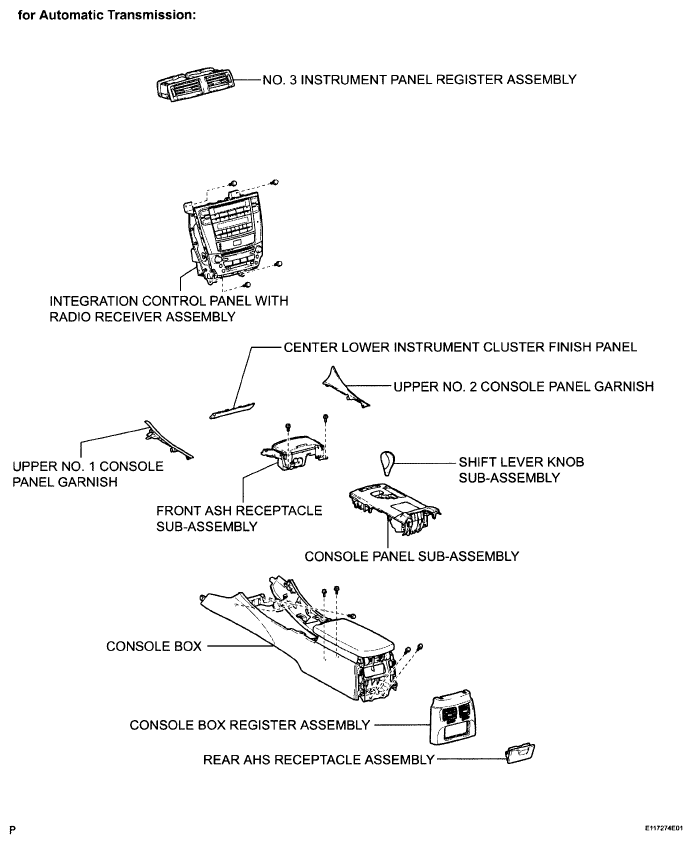 for Automatic Transmission:

NO. 3 INSTRUMENT PANEL REGISTER ASSEMBLY

INTEGRATION CONTROL PANEL WITH RADIO RECEIVER ASSEMBLY

CENTER LOWER INSTRUMENT CLUSTER FINISH PANEL

UPPER NO. 2 CONSOLE PANEL GARNISH

UPPER NO. 1 CONSOLE PANEL GARNISH

SHIFT LEVER KNOB SUB-ASSEMBLY

FRONT ASH RECEPTACLE SUB-ASSEMBLY

CONSOLE PANEL SUB-ASSEMBLY

CONSOLE BOX

CONSOLE BOX REGISTER ASSEMBLY

REAR AHS RECEPTACLE ASSEMBLY

P

E117274E01