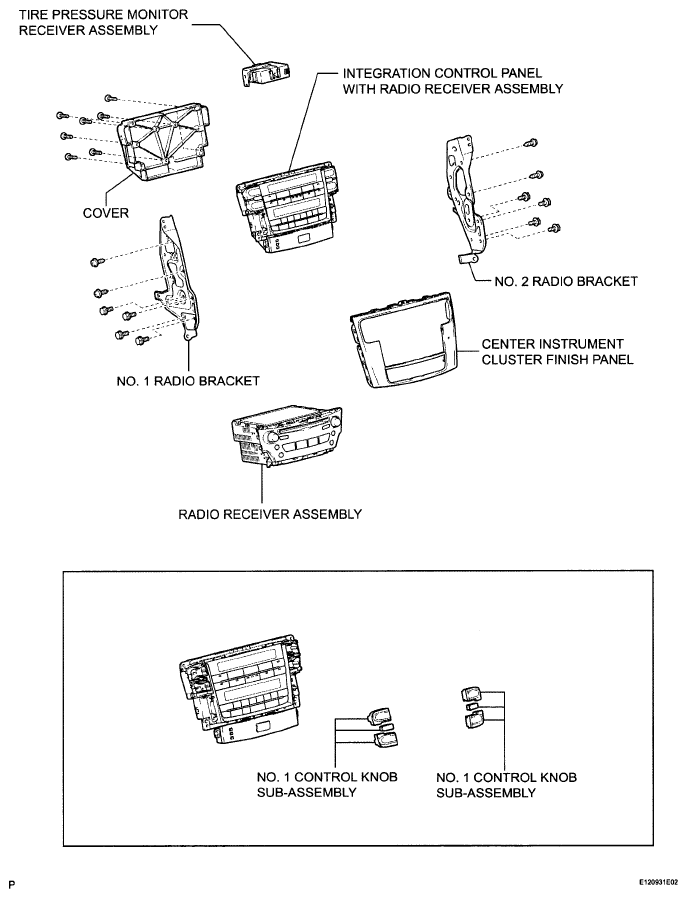 TIRE PRESSURE MONITOR RECEIVER ASSEMBLY

INTEGRATION CONTROL PANEL WITH RADIO RECEIVER ASSEMBLY

COVER

NO. 2 RADIO BRACKET

CENTER INSTRUMENT CLUSTER FINISH PANEL

NO. 1 RADIO BRACKET

RADIO RECEIVER ASSEMBLY

NO. 1 CONTROL KNOB SUB-ASSEMBLY

NO. 1 CONTROL KNOB SUB-ASSEMBLY

P

E120931E02