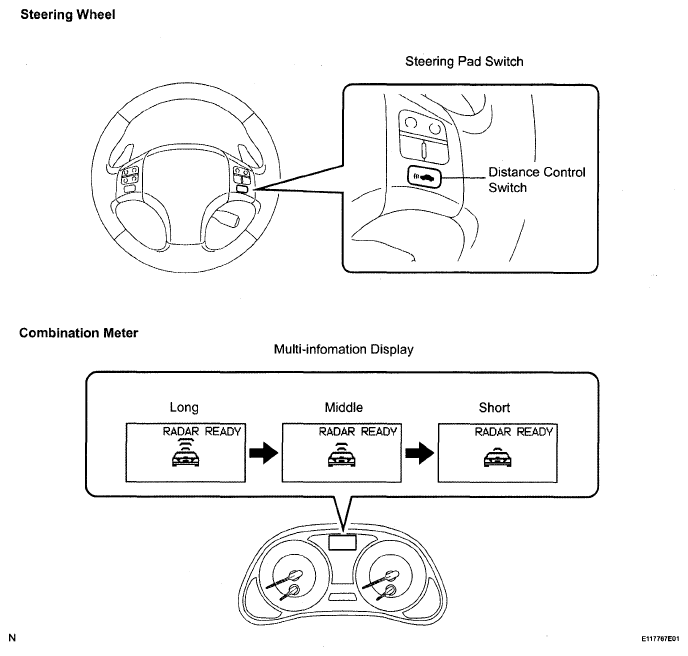 Steering Wheel

Steering Pad Switch

Distance Control Switch

Combination Meter

Multi-infomation Display

Long

RADAR READY

Middle

RADAR READY

Short

RADAR READY

N

E117767E01