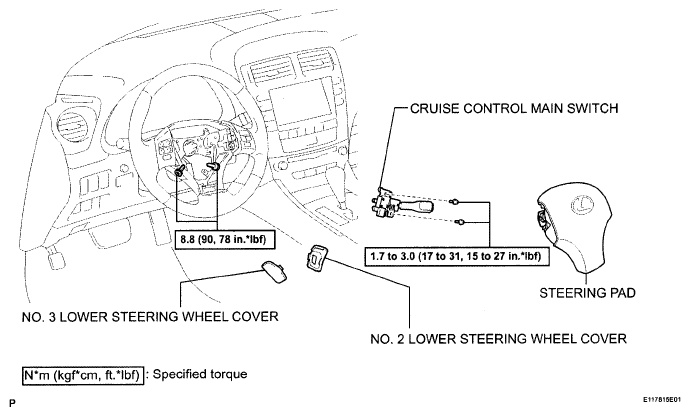 CRUISE CONTROL MAIN SWITCH

8.8 (90, 78 in.*lbf)

1.7 to 3.0 (17 to 31, 15 to 27 in.*lbf)

STEERING PAD

NO. 3 LOWER STEERING WHEEL COVER

NO. 2 LOWER STEERING WHEEL COVER

N*m (kgf*cm, ft.*lbf) : Specified torque

P

E117815E01