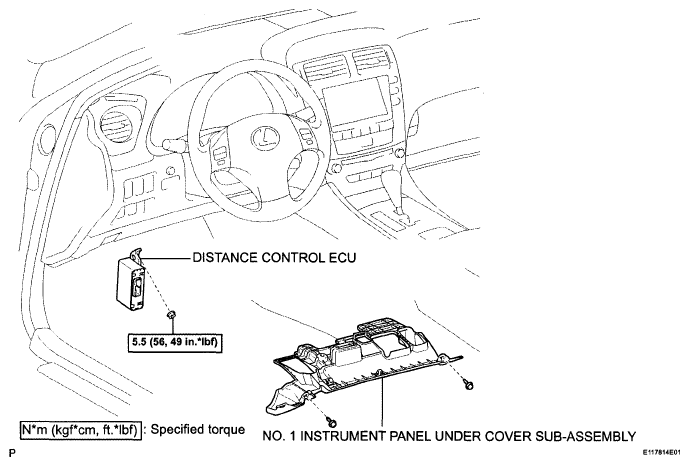 DISTANCE CONTROL ECU

5.5 (56, 49 in.*lbf)

N*m (kgf*cm, ft.*lbf) : Specified torque

NO. 1 INSTRUMENT PANEL UNDER COVER SUB-ASSEMBLY

P

E117814E01