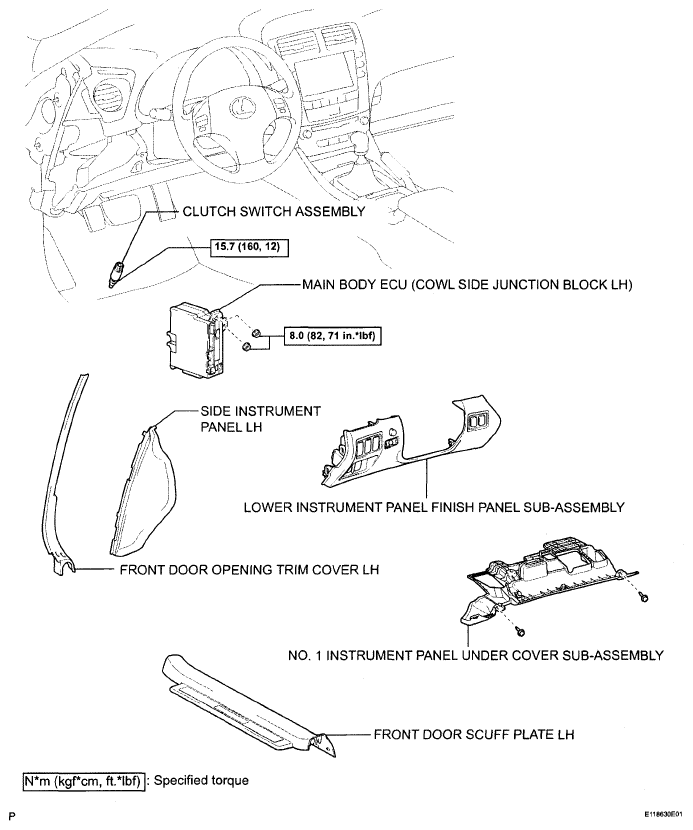 CLUTCH SWITCH ASSEMBLY

15.7 (160, 12)

MAIN BODY ECU (COWL SIDE JUNCTION BLOCK LH)

8.0 (82, 71 in.*lbf)

SIDE INSTRUMENT PANEL LH

LOWER INSTRUMENT PANEL FINISH PANEL SUB-ASSEMBLY

FRONT DOOR OPENING TRIM COVER LH

NO. 1 INSTRUMENT PANEL UNDER COVER SUB-ASSEMBLY

FRONT DOOR SCUFF PLATE LH

N*m (kgf*cm, ft.*lbf) : Specified torque

P

E118630E01