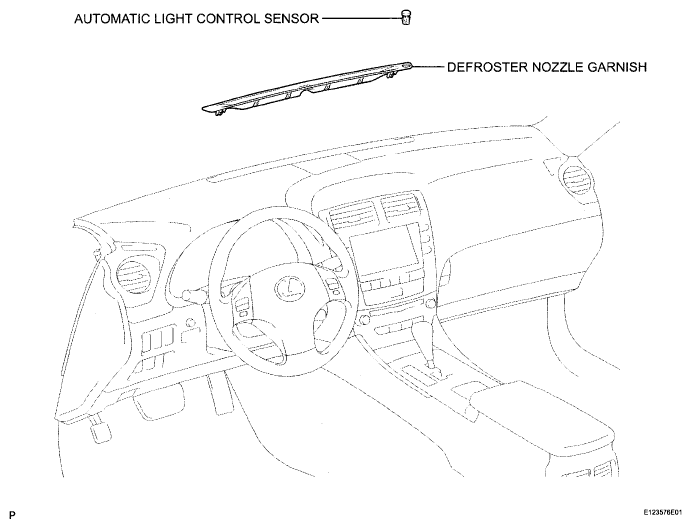 AUTOMATIC LIGHT CONTROL SENSOR

DEFROSTER NOZZLE GARNISH

P

E123576E01