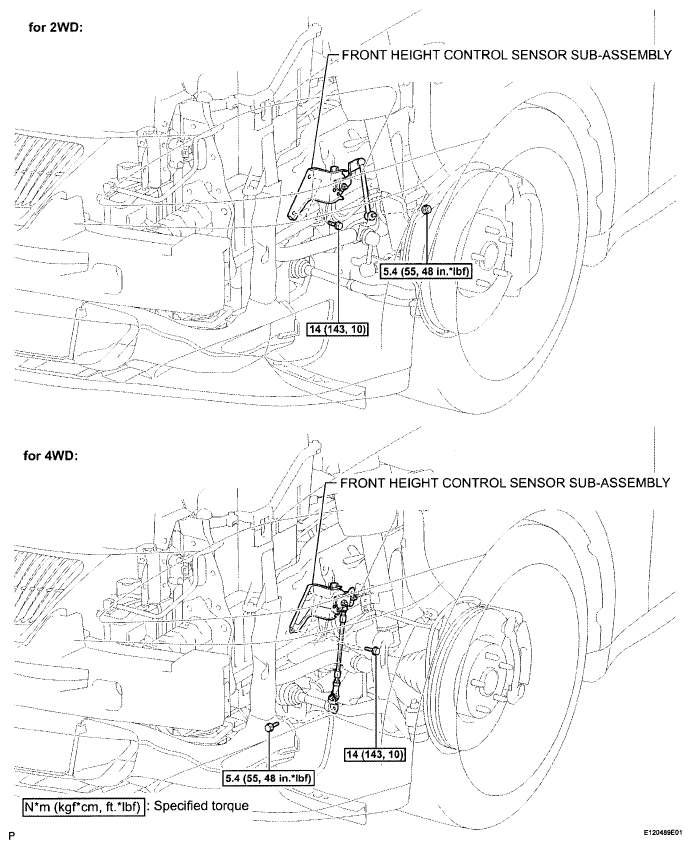 for 2WD:

FRONT HEIGHT CONTROL SENSOR SUB-ASSEMBLY

5.4 (55, 48 in.*lbf)

14 (143, 10)

for 4WD:

FRONT HEIGHT CONTROL SENSOR SUB-ASSEMBLY

14 (143, 10)

5.4 (55, 48 in.*lbf)

N*m (kgf*cm, ft.*lbf) : Specified torque

P

E120489E01