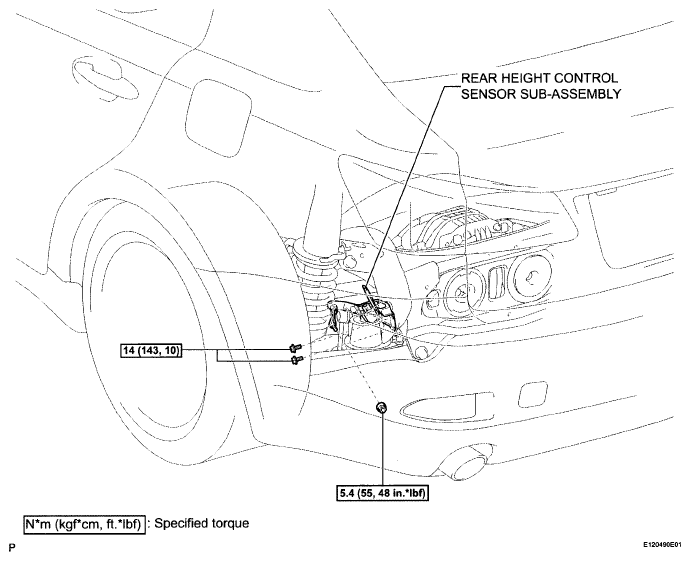 REAR HEIGHT CONTROL SENSOR SUB-ASSEMBLY

14 (143, 10)

5.4 (55, 48 in.*lbf)

N*m (kgf*cm, ft.*lbf) : Specified torque

P

E120490E01