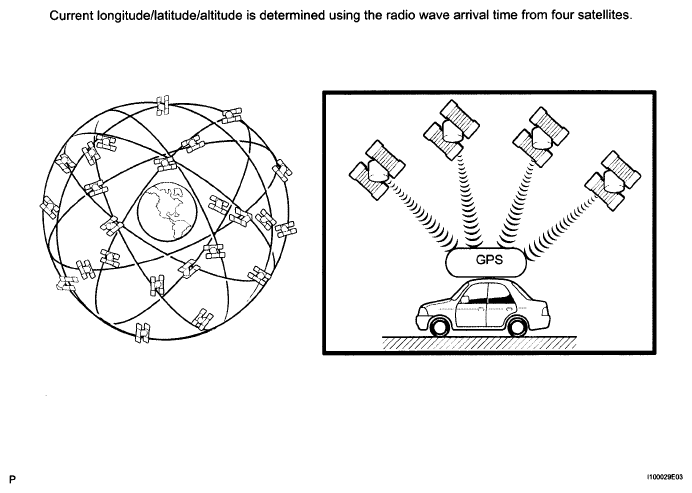 Current longitude/latitude/altitude is determined using the radio wave arrival time from four satellites.

GPS

P

I100029E03