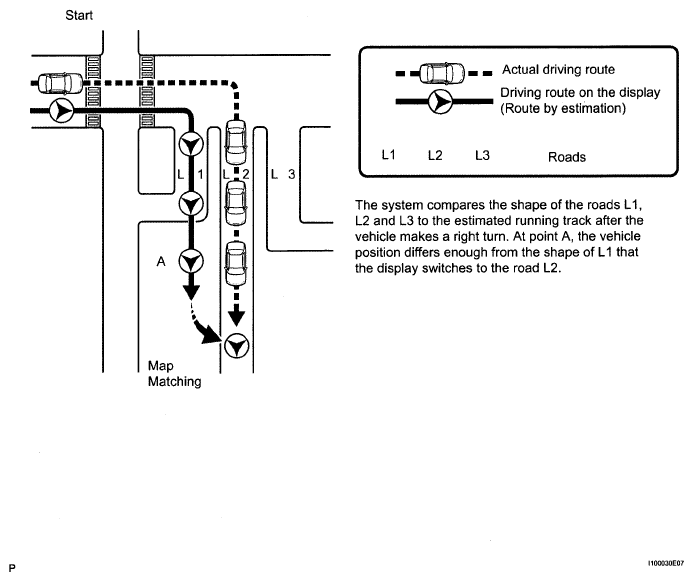 Start

L 1

L 2

L 3

A

Map Matching

Actual driving route

Driving route on the display (Route by estimation)

L1 L2 L3 Roads

The system compares the shape of the roads L1, L2 and L3 to the estimated running track after the vehicle makes a right turn. At point A, the vehicle position differs enough from the shape of L1 that the display switches to the road L2.

P

I100030E07