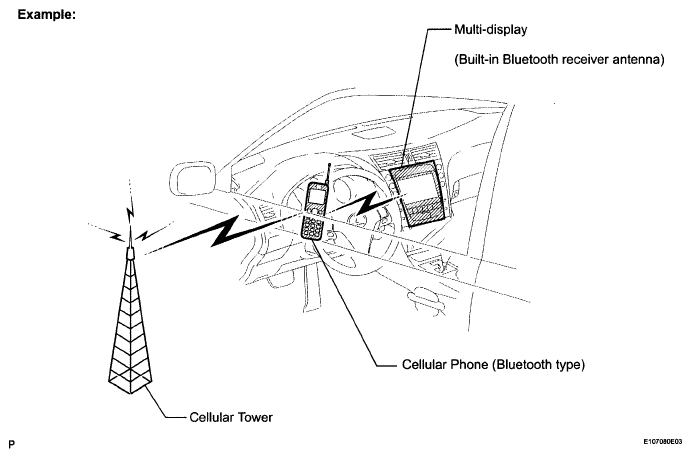 Example:

Multi-display

(Built-in Bluetooth receiver antenna)

Cellular Phone (Bluetooth type)

Cellular Tower

P

E107080E03