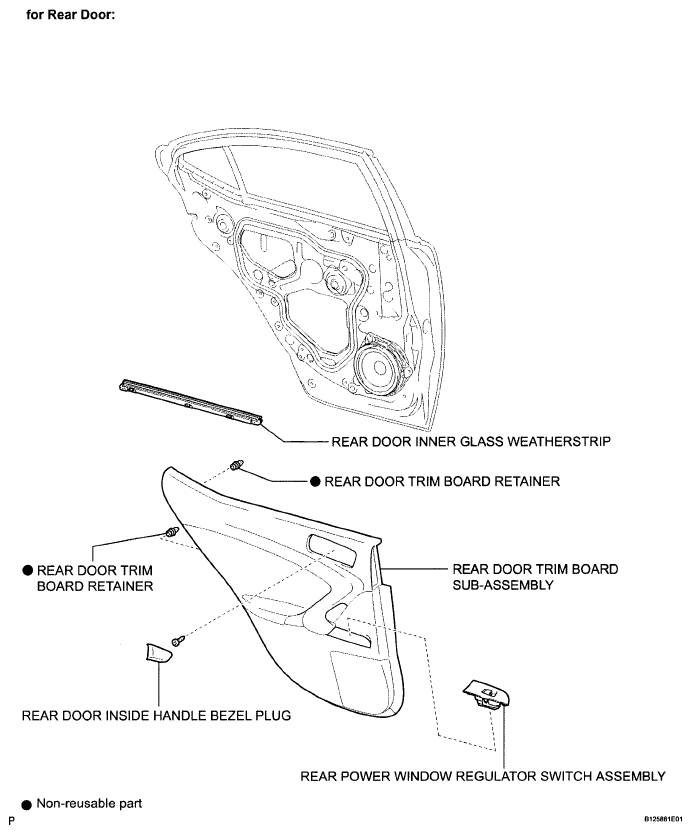 for Rear Door:

REAR DOOR INNER GLASS WEATHERSTRIP

● REAR DOOR TRIM BOARD RETAINER

● REAR DOOR TRIM BOARD RETAINER

REAR DOOR TRIM BOARD SUB-ASSEMBLY

REAR DOOR INSIDE HANDLE BEZEL PLUG

REAR POWER WINDOW REGULATOR SWITCH ASSEMBLY

● Non-reusable part

P

B125881E01